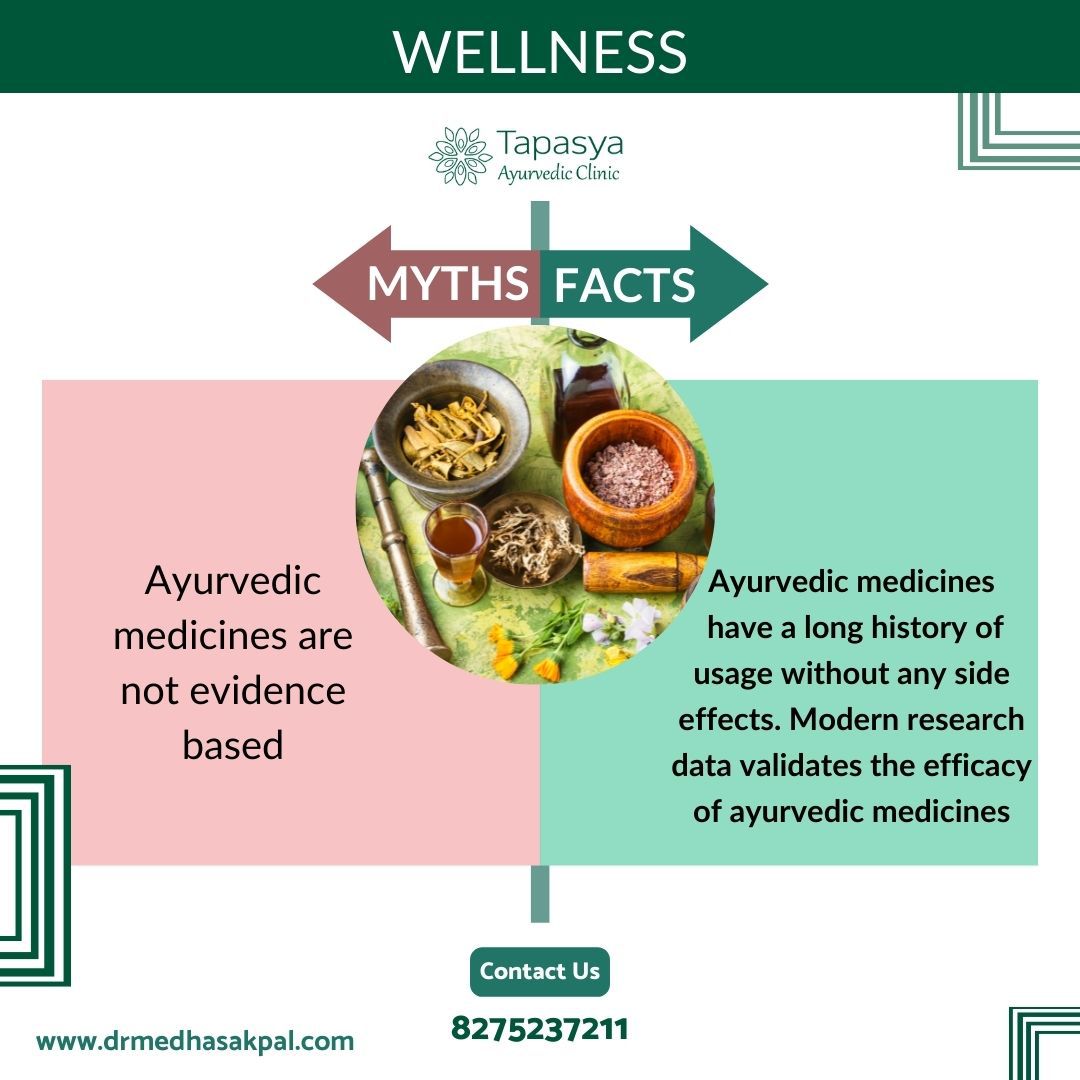 WELLNESS

Tapasya
Ayurvedic Clinic

MYTHS FACTS

Ayurvedic medicines are not evidence based

Ayurvedic medicines have a long history of usage without any side effects. Modern research data validates the efficacy of ayurvedic medicines

Contact Us

8275237211

www.drmedhasakpal.com